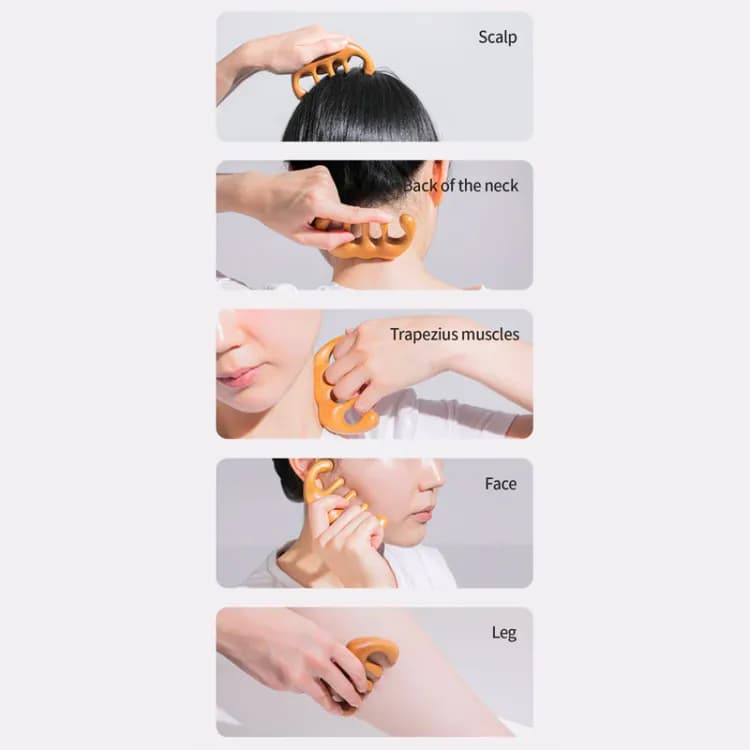 Scalp

Back of the neck

Trapezius muscles

Face

Leg