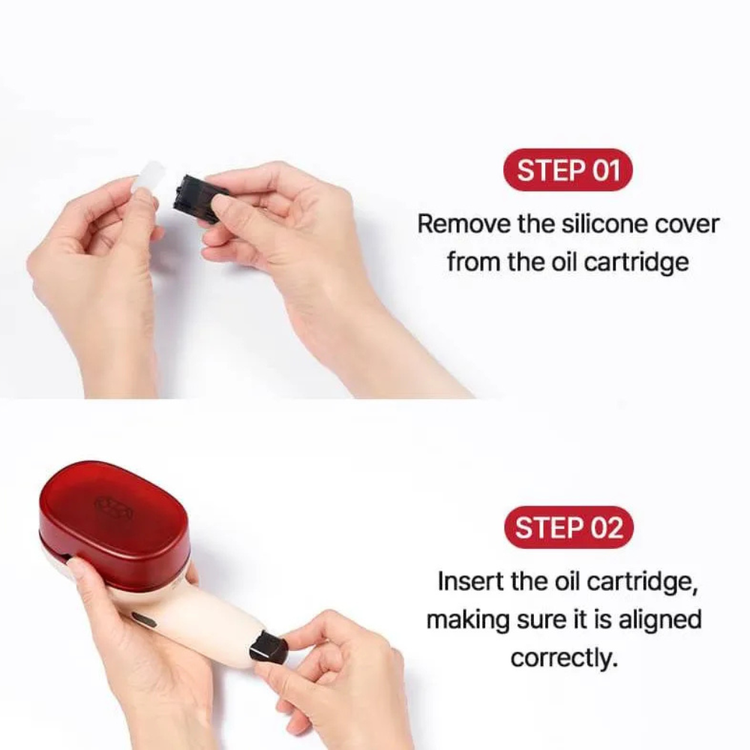 STEP 01

Remove the silicone cover from the oil cartridge

STEP 02

Insert the oil cartridge, making sure it is aligned correctly.