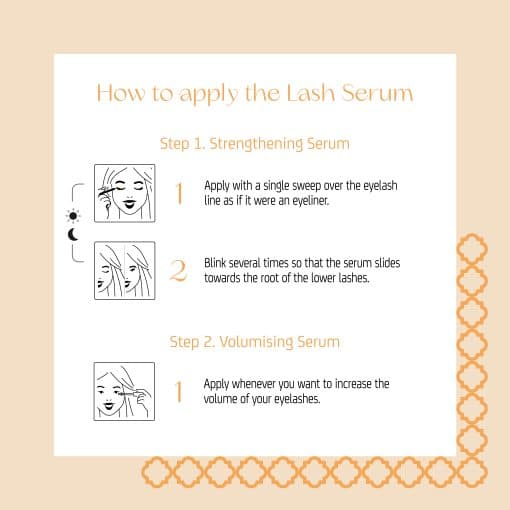 How to apply the Lash Serum

Step 1. Strengthening Serum

1 Apply with a single sweep over the eyelash line as if it were an eyeliner.

2 Blink several times so that the serum slides towards the root of the lower lashes.

Step 2. Volumising Serum

1 Apply whenever you want to increase the volume of your eyelashes.