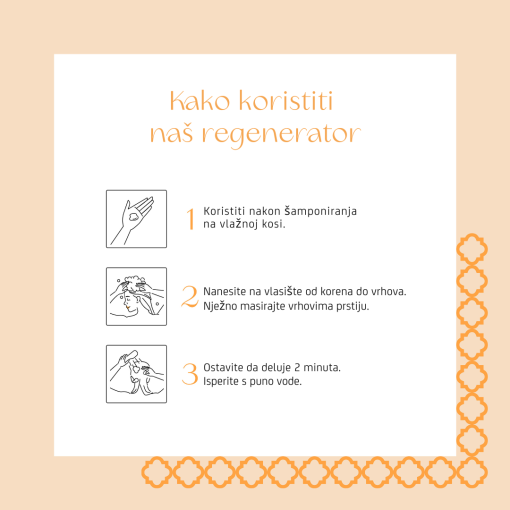 Kako koristiti naš regenerator

1 Koristiti nakon šamponiranja na vlažnoj kosi.

2 Nanesite na vlasište od korena do vrhova. Nježno masirajte vrhovima prstiju.

3 Ostavite da deluje 2 minuta. Isperite s puno vode.